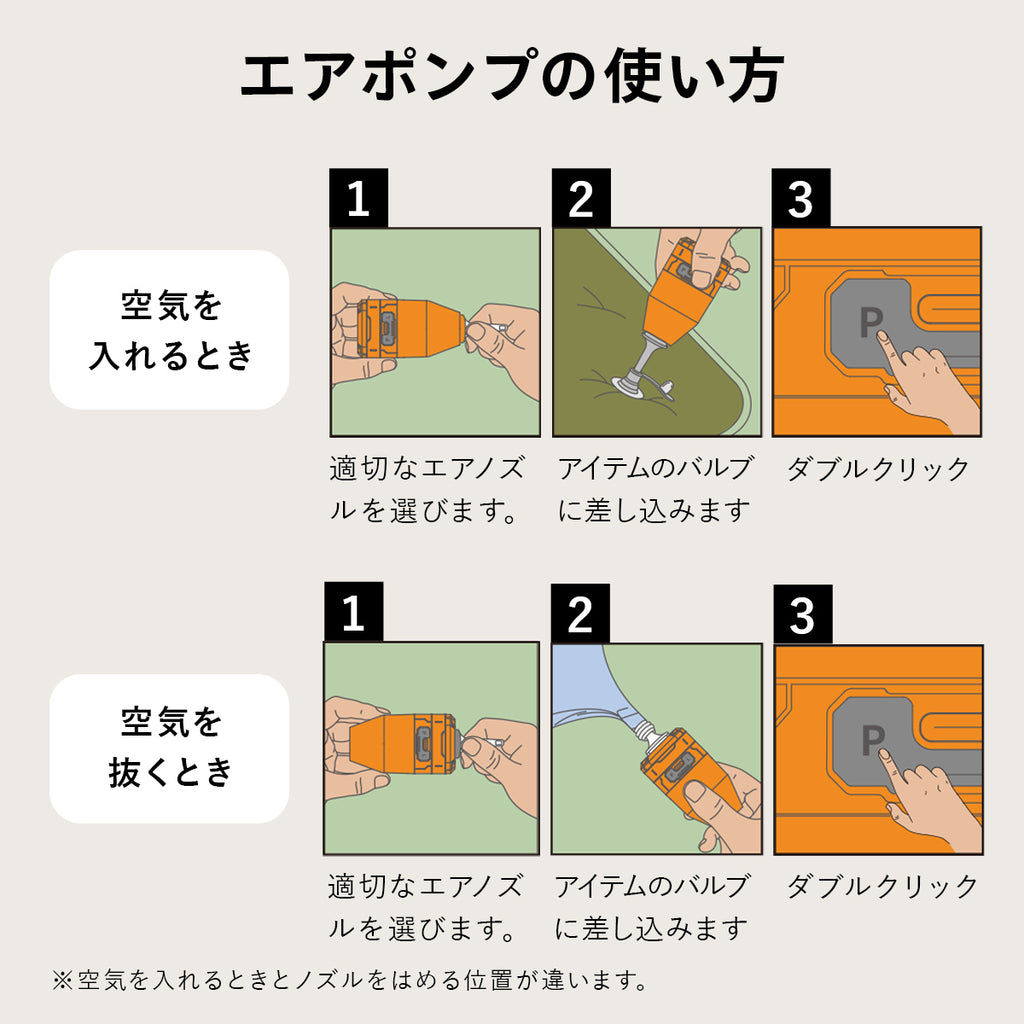 エアポンプの使い方

空気を入れるとき

1

適切なエアノズルを選びます。

2

アイテムのバルブに差し込みます

3

P

ダブルクリック

空気を抜くとき

1

適切なエアノズルを選びます。

2

アイテムのバルブに差し込みます

3

P

ダブルクリック

※空気を入れるときとノズルをはめる位置が違います。